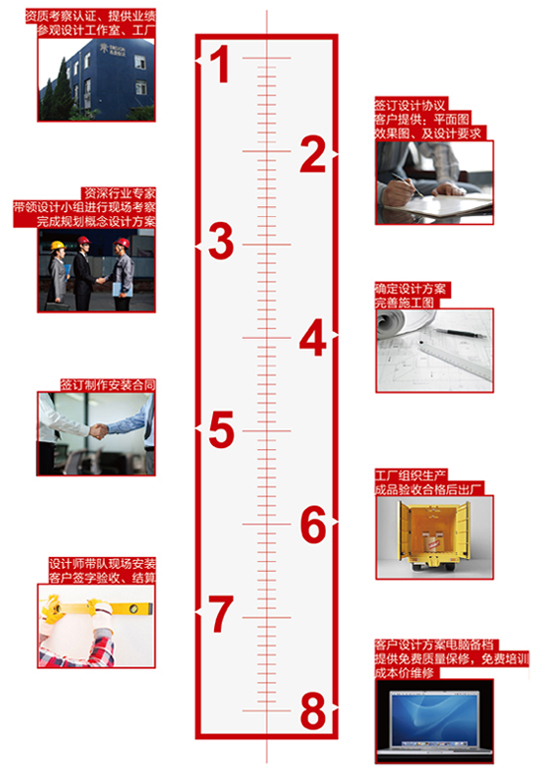 资质考察认证、提供业绩
参观设计工作室、工厂

1

签订设计协议
客户提供：平面图
效果图、及设计要求

2

资深行业专家
带领设计小组进行现场考察
完成规划概念设计方案

3

确定设计方案
完善施工图

4

签订制作安装合同

5

工厂组织生产
成品验收合格后出厂

6

设计师带队现场安装
客户签字验收、结算

7

客户设计方案电脑备档
提供免费质量保修，免费培训
成本价维修

8